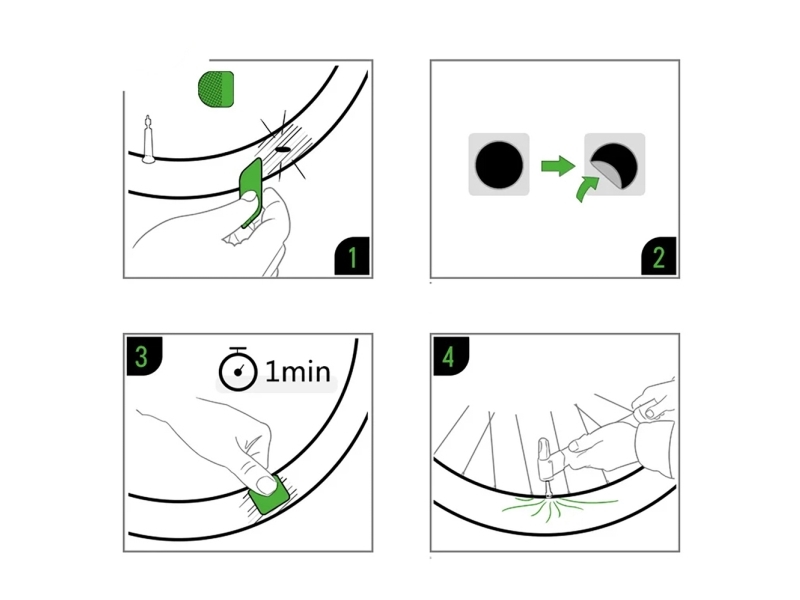 1

2

3

1min

4