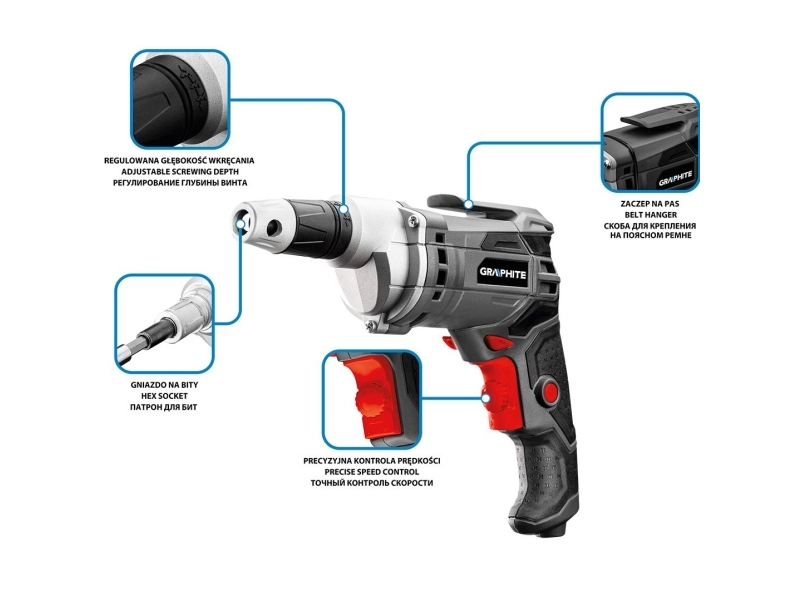 REGULOWANA GŁĘBOKOŚĆ WKRĘCANIA
ADJUSTABLE SCREWING DEPTH
РЕГУЛИРОВАНИЕ ГЛУБИНЫ ВИНТА

GRAPHITE

ZACZEP NA PAS
BELT HANGER
СКОБА ДЛЯ КРЕПЛЕНИЯ НА ПОЯСНОМ РЕМНЕ

GRAPHITE

GNIAZDO NA BITY
HEX SOCKET
ПАТРОН ДЛЯ БИТ

PRECYZYJNA KONTROLA PRĘDKOŚCI
PRECISE SPEED CONTROL
ТОЧНЫЙ КОНТРОЛЬ СКОРОСТИ