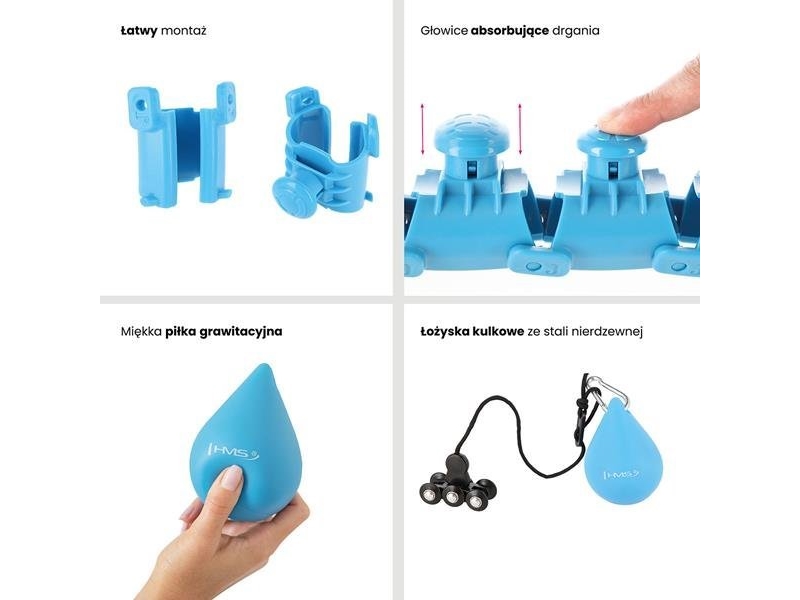 Łatwy montaż

Głowice absorbujące drgania

Miękka piłka grawitacyjna

HMS

Łożyska kulkowe ze stali nierdzewnej

HMS