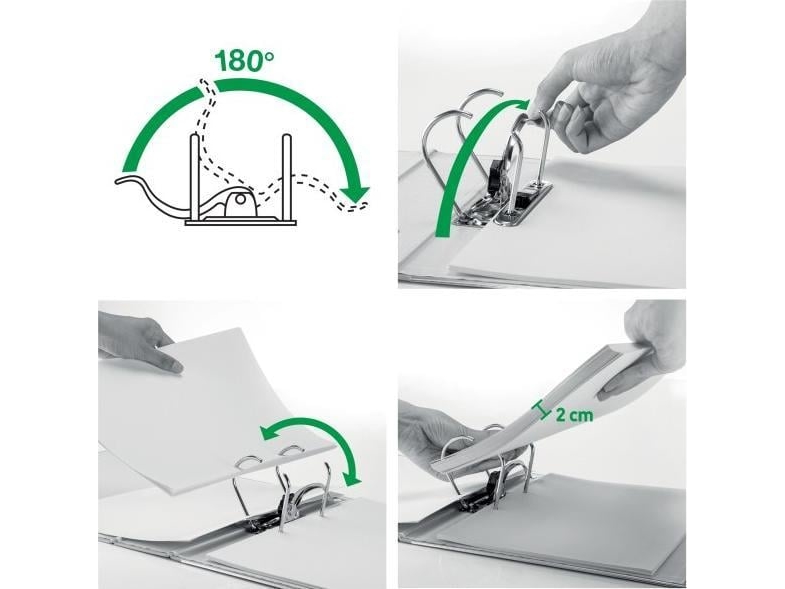 180°

2 cm