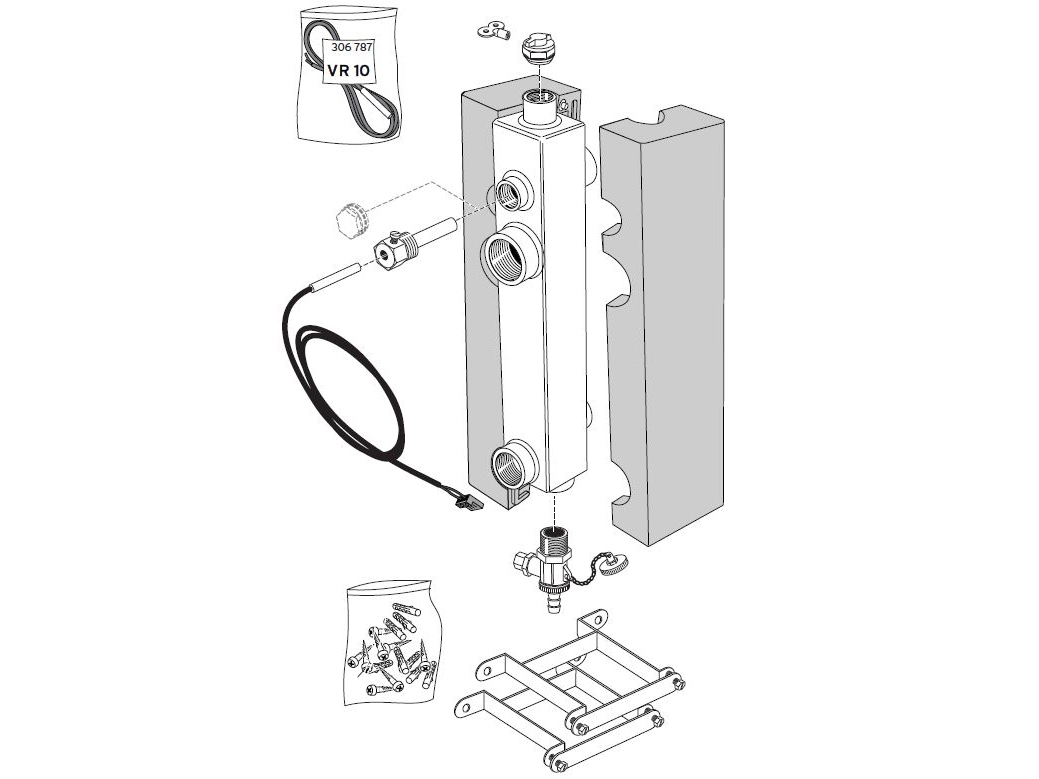 306 787
VR 10