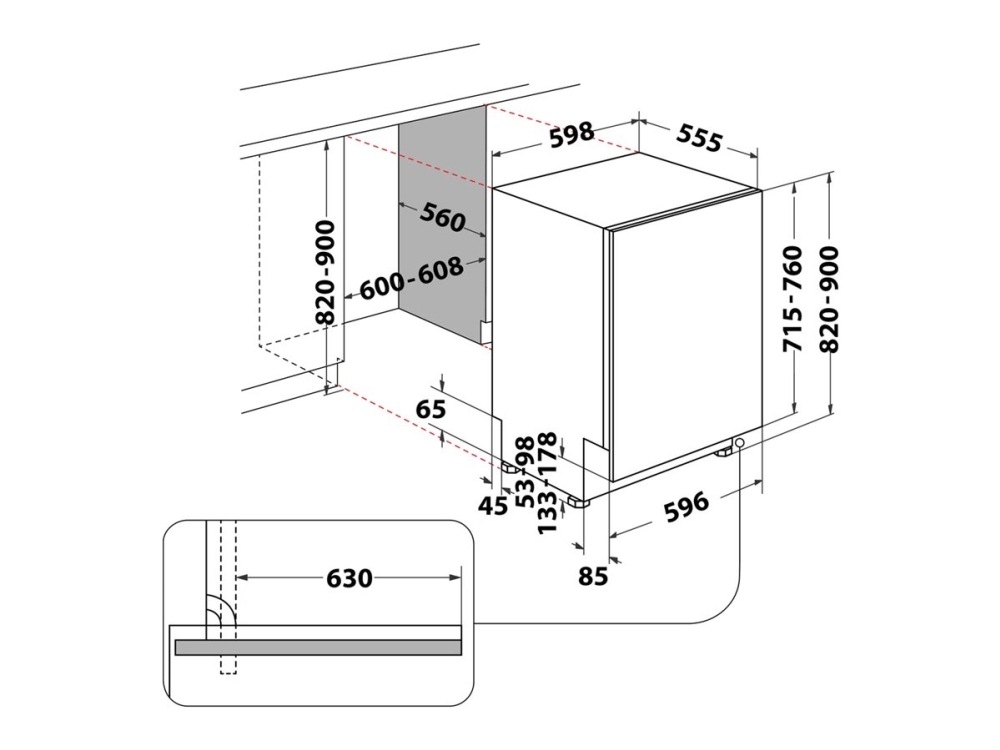 598
555
560
820-900
600-608
715-760
820-900
65
45
53-98
133-178
596
85
630