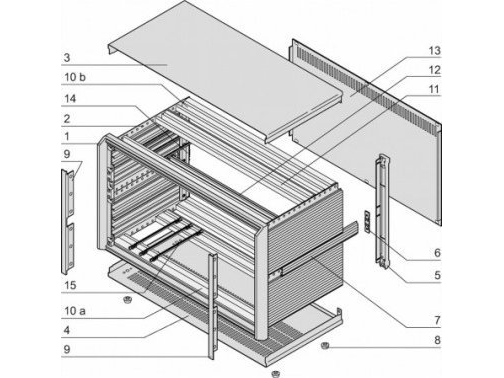 3
10 b
14
2
1
9
15
10 a
4
9
13
12
11
6
5
7
8