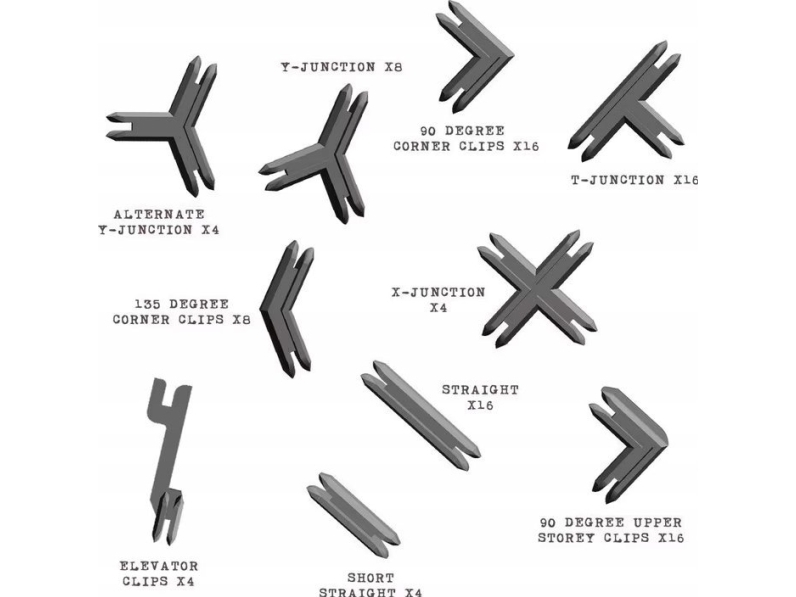 Y-JUNCTION X8

90 DEGREE
CORNER CLIPS X16

T-JUNCTION X16

ALTERNATE
Y-JUNCTION X4

135 DEGREE
CORNER CLIPS X8

X-JUNCTION
X4

STRAIGHT
X16

90 DEGREE UPPER
STOREY CLIPS X16

ELEVATOR
CLIPS X4

SHORT
STRAIGHT X4